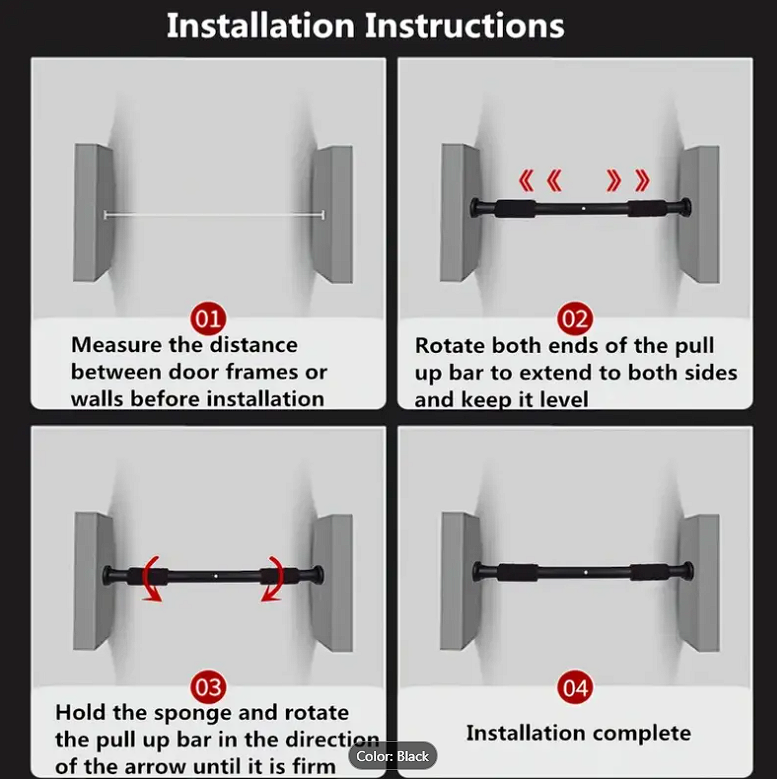 Installation Instructions

01

Measure the distance between door frames or walls before installation

02

Rotate both ends of the pull up bar to extend to both sides and keep it level

03

Hold the sponge and rotate the pull up bar in the direction of the arrow until it is firm

04

Installation complete

Color: Black